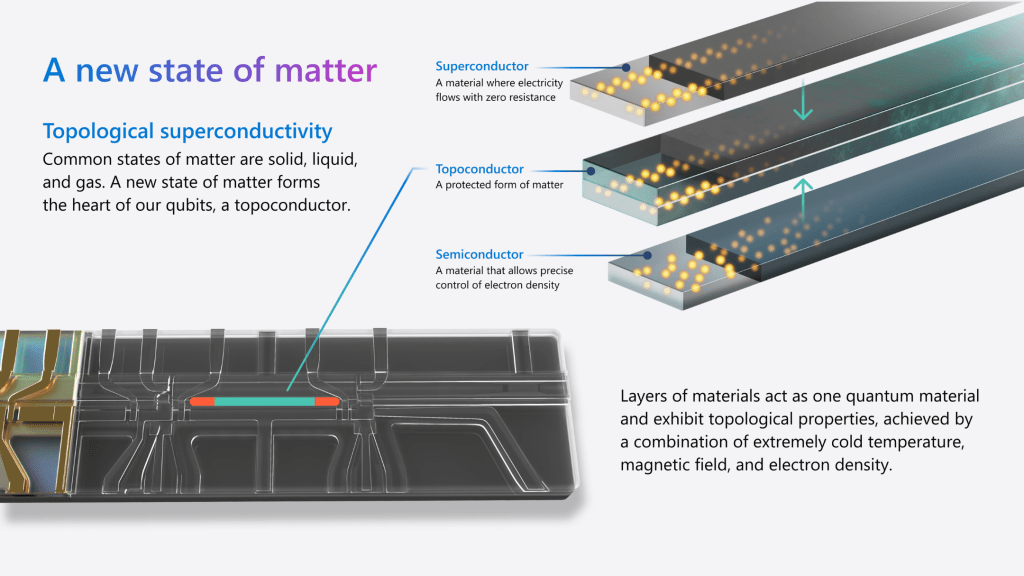 A new state of matter

Topological superconductivity

Common states of matter are solid, liquid, and gas. A new state of matter forms the heart of our qubits, a topoconductor.

Superconductor
A material where electricity flows with zero resistance

Topoconductor
A protected form of matter

Semiconductor
A material that allows precise control of electron density

Layers of materials act as one quantum material and exhibit topological properties, achieved by a combination of extremely cold temperature, magnetic field, and electron density.